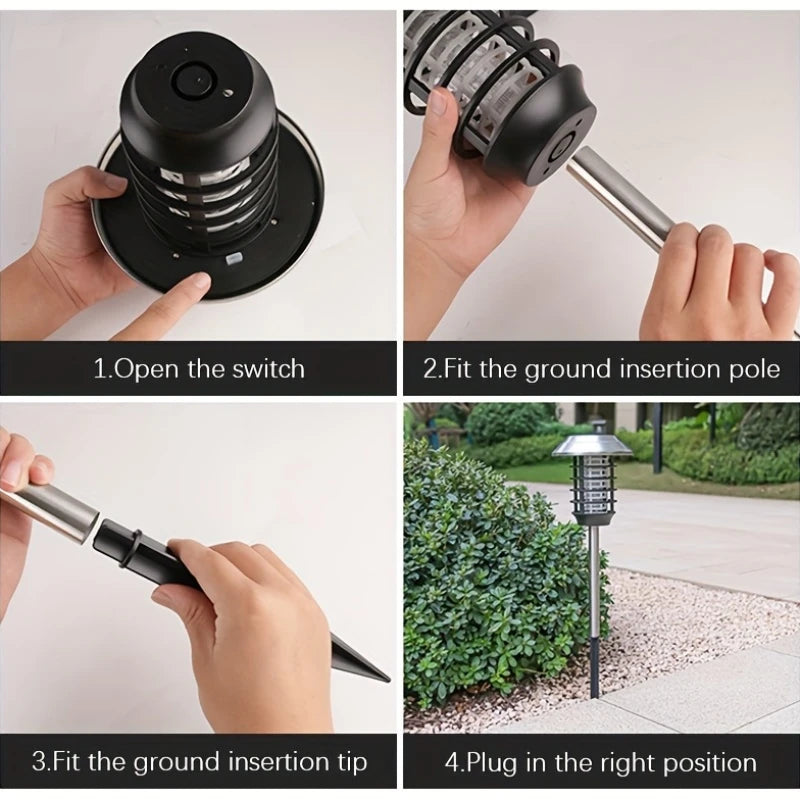 1.Open the switch

2.Fit the ground insertion pole

3.Fit the ground insertion tip

4.Plug in the right position